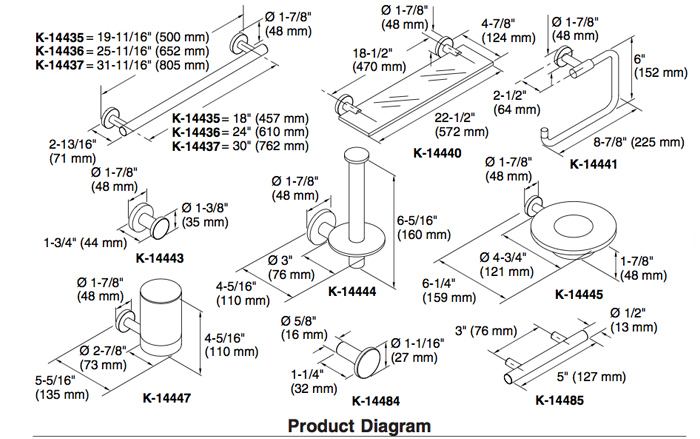 Ø 1-7/8"
(48 mm)

K-14435 = 19-11/16" (500 mm)
K-14436 = 25-11/16" (652 mm)
K-14437 = 31-11/16" (805 mm)

K-14435 = 18" (457 mm)
K-14436 = 24" (610 mm)
K-14437 = 30" (762 mm)

2-13/16"
(71 mm)

Ø 1-7/8"
(48 mm)

4-7/8"
(124 mm)

18-1/2"
(470 mm)

22-1/2"
(572 mm)

K-14440

Ø 1-7/8"
(48 mm)

6"
(152 mm)

2-1/2"
(64 mm)

8-7/8" (225 mm)

K-14441

Ø 1-7/8"
(48 mm)

Ø 1-3/8"
(35 mm)

1-3/4" (44 mm)

K-14443

Ø 1-7/8"
(48 mm)

6-5/16"
(160 mm)

Ø 3"
(76 mm)

4-5/16"
(110 mm)

K-14444

Ø 1-7/8"
(48 mm)

Ø 4-3/4"
(121 mm)

1-7/8"
(48 mm)

6-1/4"
(159 mm)

K-14445

Ø 1-7/8"
(48 mm)

Ø 2-7/8"
(73 mm)

4-5/16"
(110 mm)

5-5/16"
(135 mm)

K-14447

Ø 5/8"
(16 mm)

Ø 1-1/16"
(27 mm)

1-1/4"
(32 mm)

K-14484

3" (76 mm)

Ø 1/2"
(13 mm)

5" (127 mm)

K-14485

Product Diagram