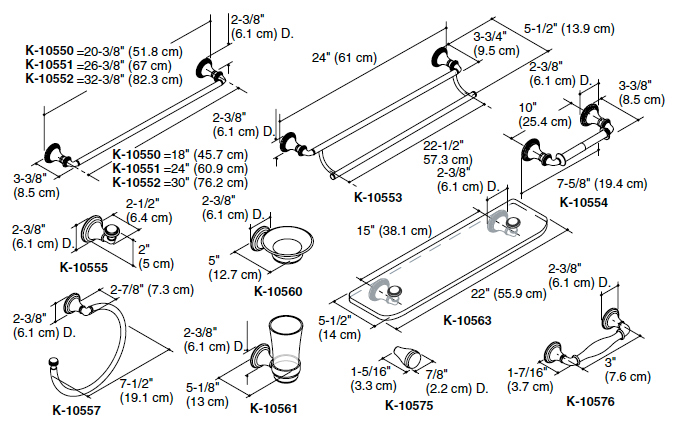 2-3/8"
(6.1 cm) D.

K-10550 =20-3/8" (51.8 cm)
K-10551 =26-3/8" (67 cm)
K-10552 =32-3/8" (82.3 cm)

K-10550 =18" (45.7 cm)
K-10551 =24" (60.9 cm)
K-10552 =30" (76.2 cm)

3-3/8"
(8.5 cm)

24" (61 cm)

3-3/4"
(9.5 cm)

5-1/2" (13.9 cm)

2-3/8"
(6.1 cm) D.

2-3/8"
(6.1 cm) D.

22-1/2"
57.3 cm)

K-10553

3-3/8"
(8.5 cm)

10"
(25.4 cm)

7-5/8" (19.4 cm)

K-10554

2-1/2"
(6.4 cm)

2-3/8"
(6.1 cm) D.

2"
(5 cm)

K-10555

2-3/8"
(6.1 cm) D.

5"
(12.7 cm)

K-10560

2-3/8"
(6.1 cm) D.

15" (38.1 cm)

22" (55.9 cm)

5-1/2"
(14 cm)

K-10563

2-7/8" (7.3 cm)

2-3/8"
(6.1 cm) D.

7-1/2"
(19.1 cm)

K-10557

2-3/8"
(6.1 cm) D.

5-1/8"
(13 cm)

K-10561

1-5/16"
(3.3 cm)

7/8"
(2.2 cm) D.

K-10575

2-3/8"
(6.1 cm) D.

1-7/16"
(3.7 cm)

3"
(7.6 cm)

K-10576